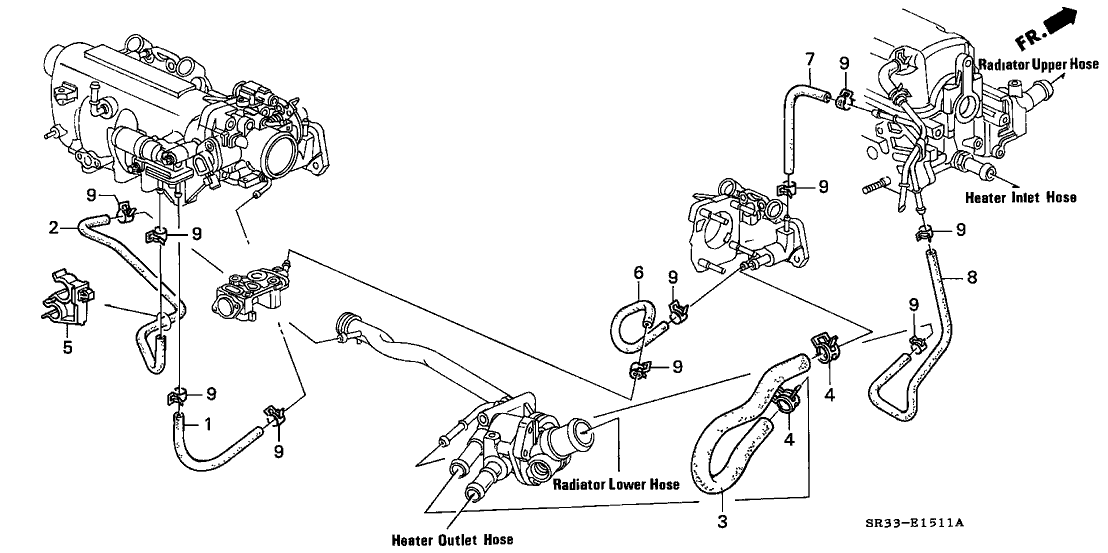 FR.

Radiator Upper Hose

Heater Inlet Hose

7
9
9
9
8
9
6
9
9
4
4
3

2
9
9
5
9
1
9

Radiator Lower Hose

Heater Outlet Hose

SR33-E1511A