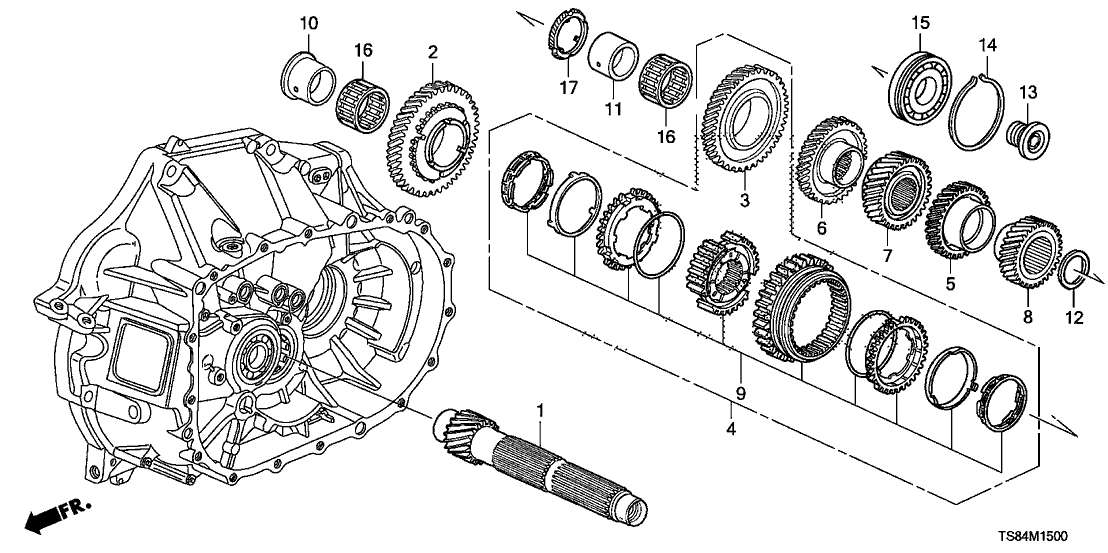 10
16
2
17
11
16
3
15
14
13
6
7
5
8
12
9
4
1
FR.
TS84M1500