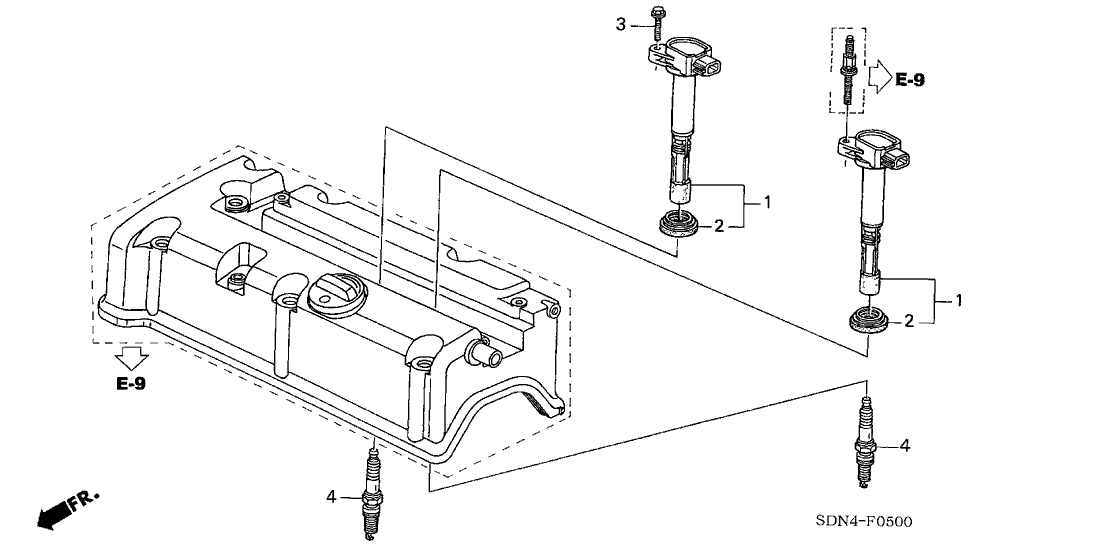 3

E-9

1

2

1

2

E-9

4

4

FR.

SDN4-F0500