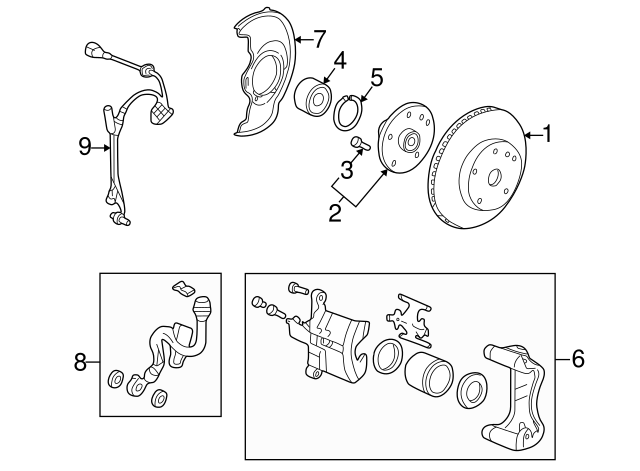 7
4
5
1
9
3
2
8
6