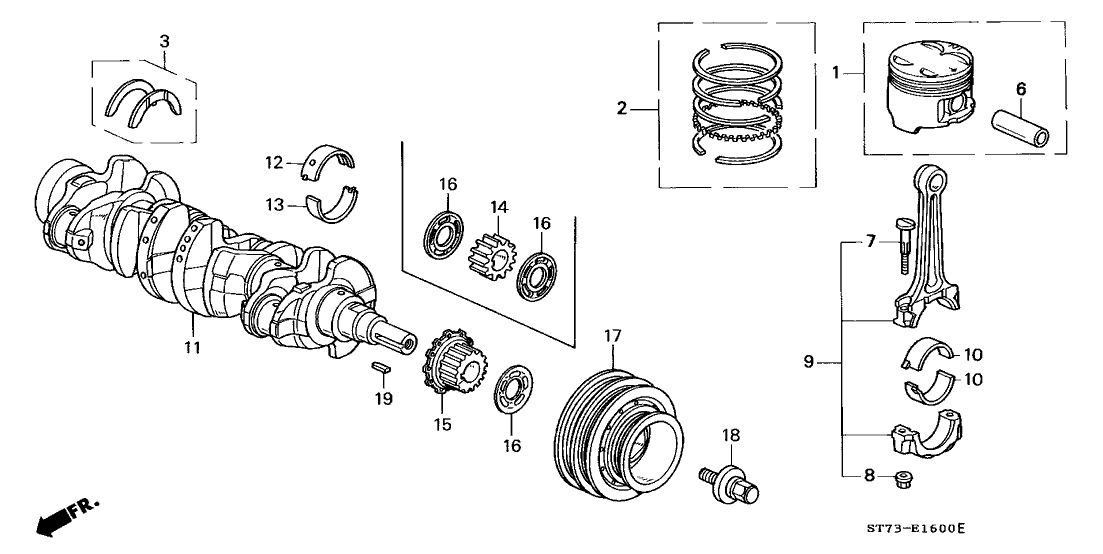 3
2
1
6
12
13
16
14
16
7
11
17
9
10
10
19
15
16
18
8
FR.
ST73-E1600E