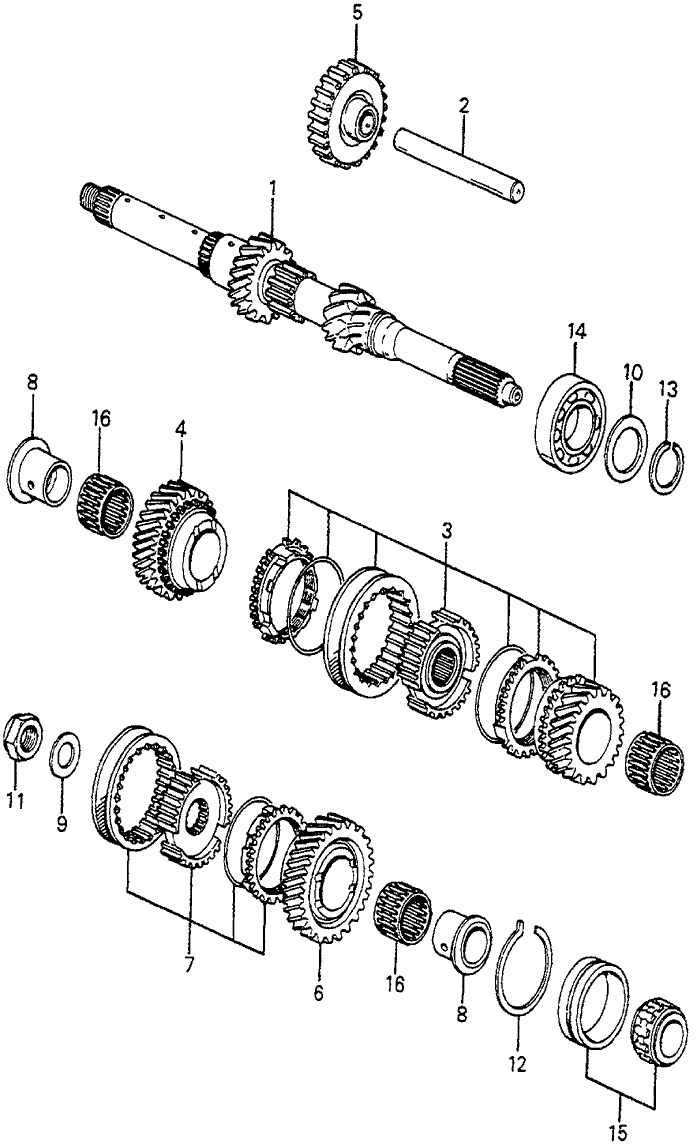 5
2
1
14
10
13
8
16
4
3
16
11
9
7
6
16
8
12
15