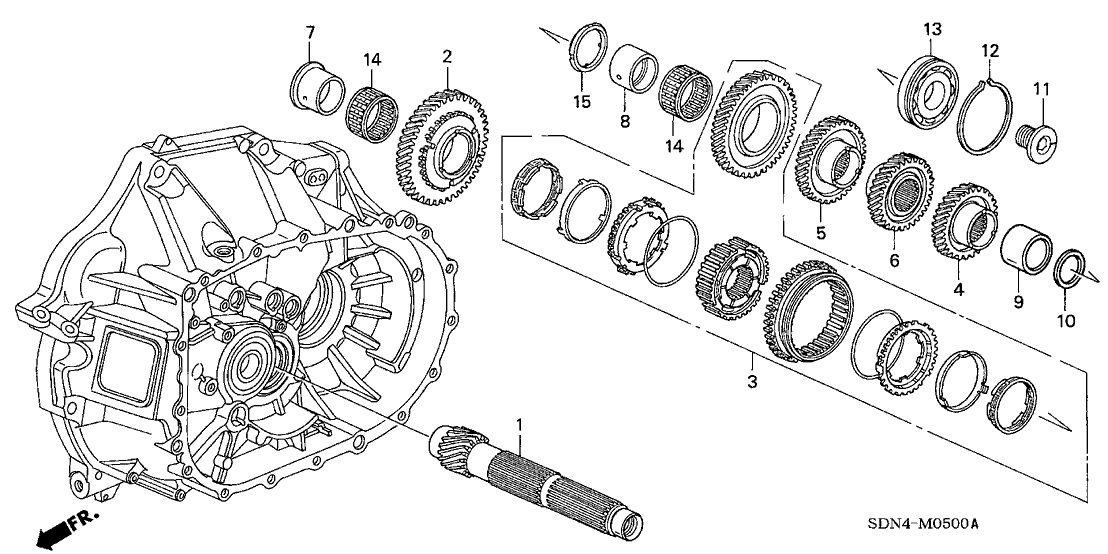 7
14
2
15
8
14
13
12
11
5
6
4
9
10
3
1
FR.
SDN4-M0500A