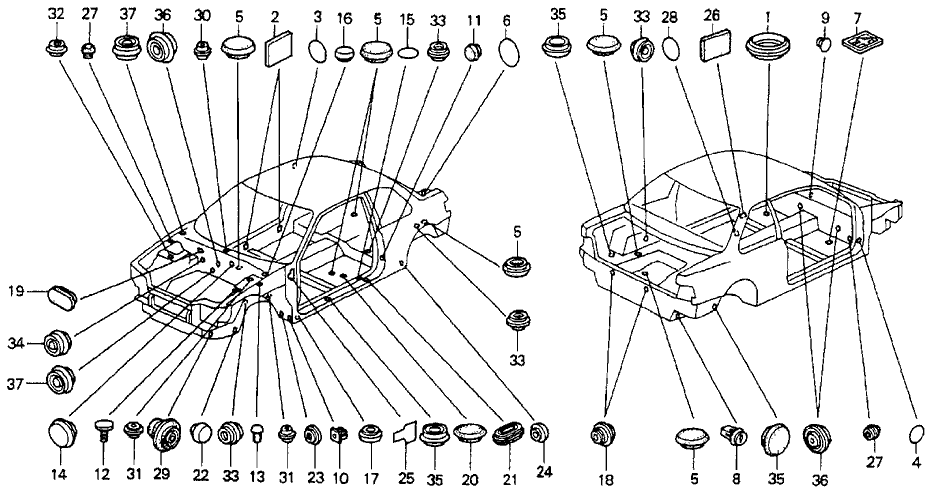 32 27 37 36 30 5 2 3 16 5 15 33 11 6
35 5 33 28 26 1 9 7
19
34
37
5
33
14 12 31 29 22 33 13 31 23 10 17 25 35 20 21 24
18 5 8 35 36 27 4