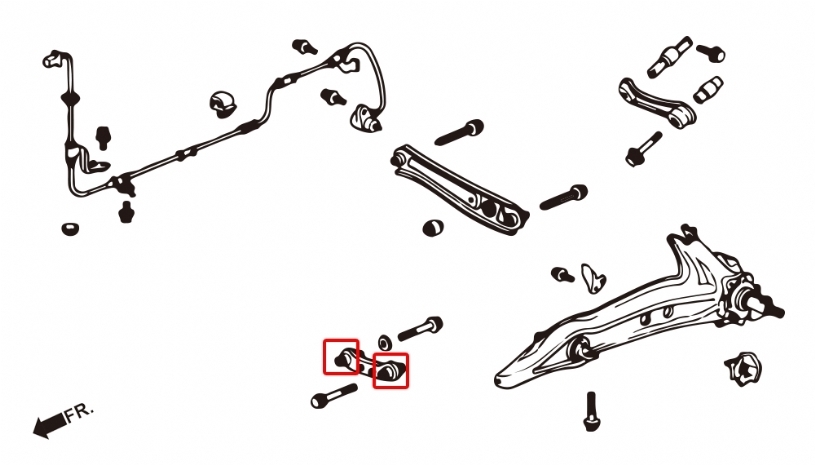 FR.