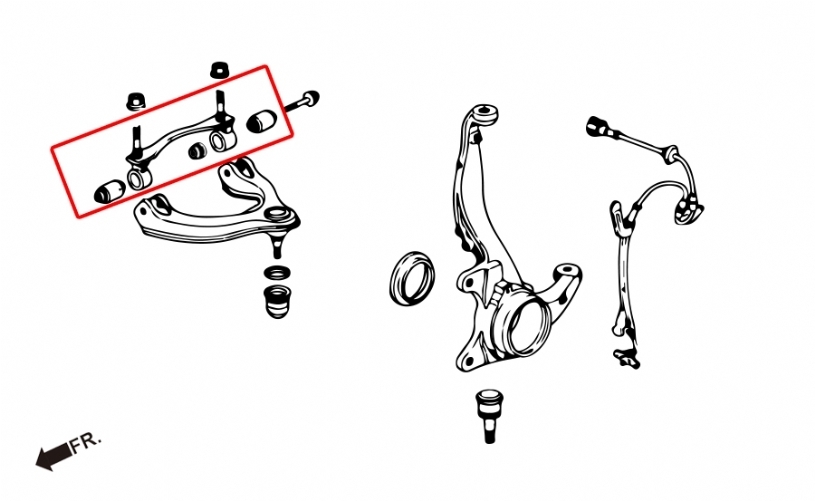 FR.