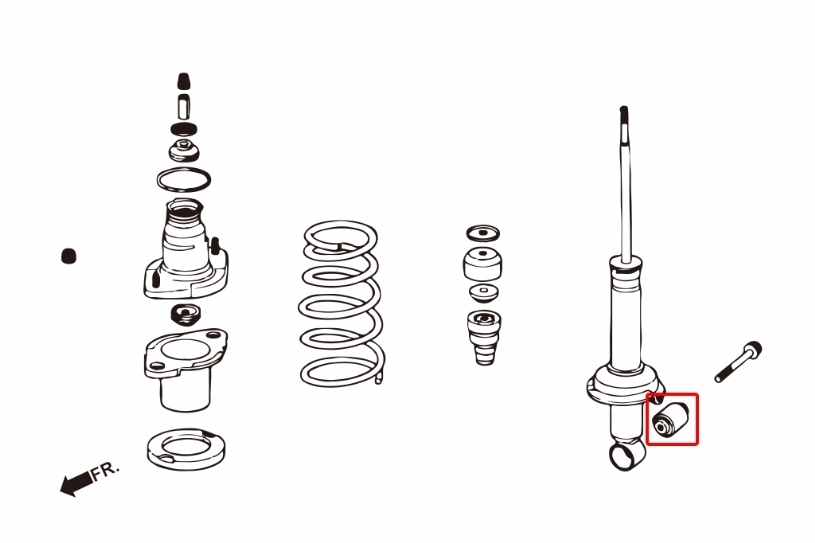 FR.