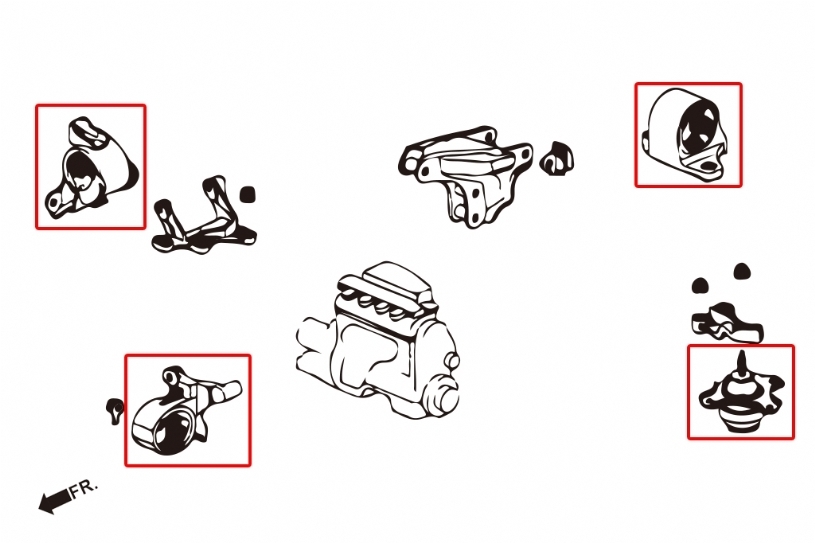 FR.