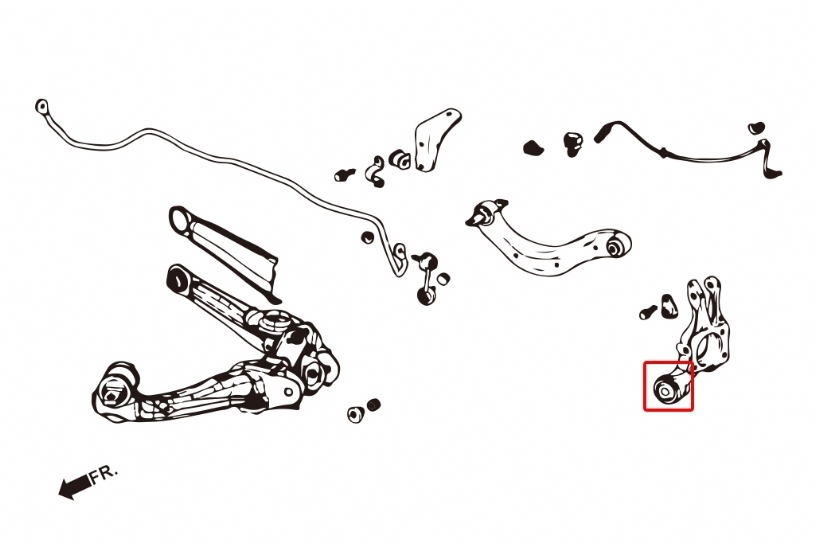 FR.