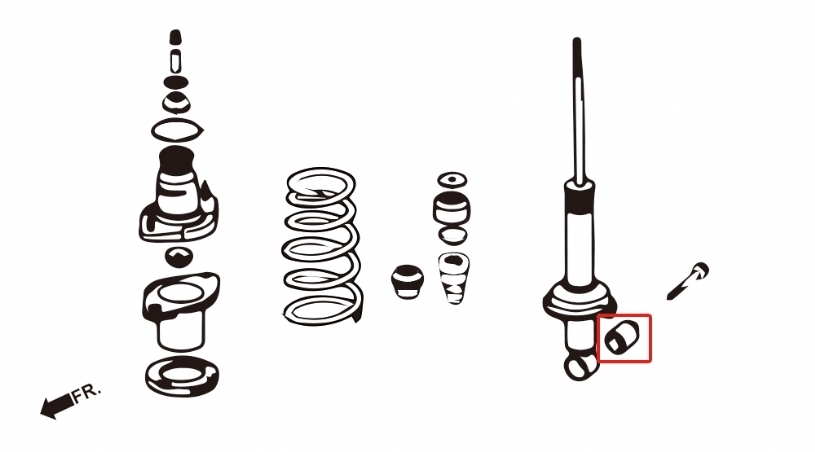 FR.