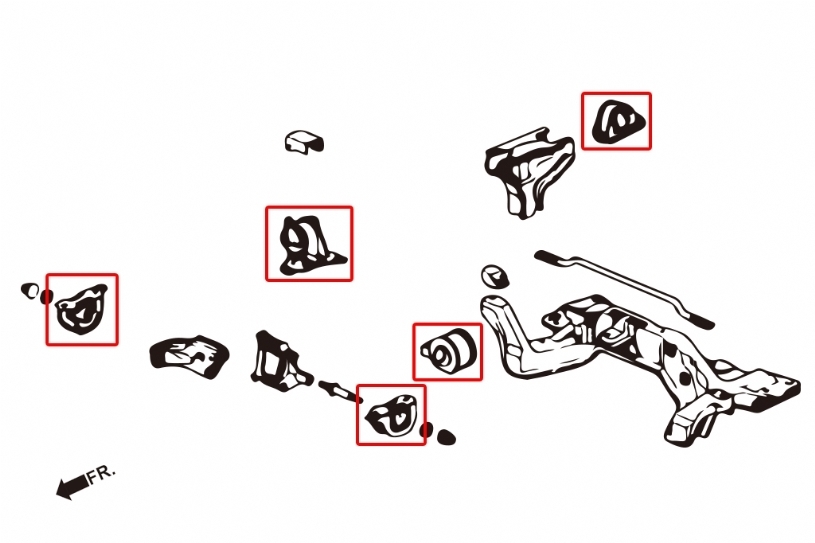 FR.