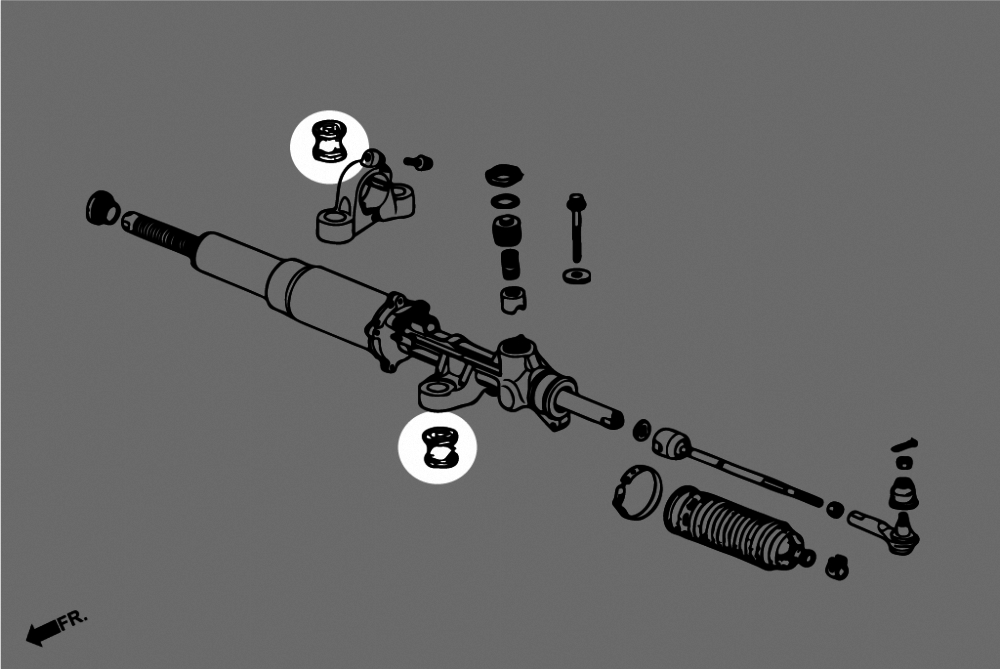 FR.