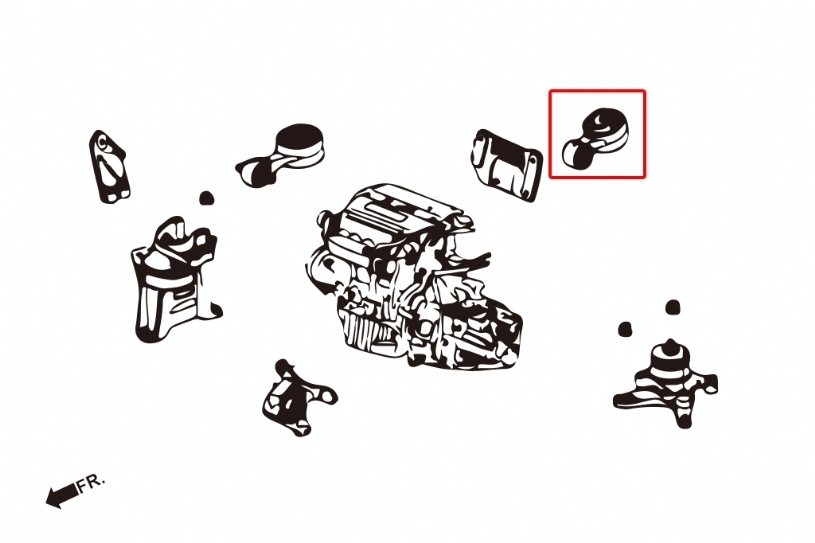 FR.