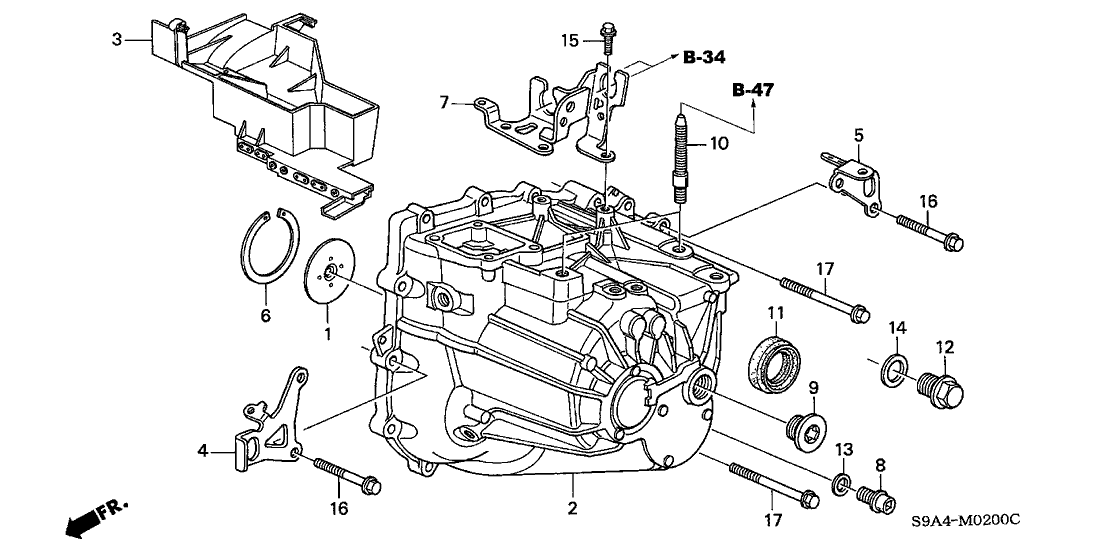 3
15
B-34
B-47
7
10
5
16
6
1
17
11
14
12
9
4
13
8
16
2
17
FR.
S9A4-M0200C