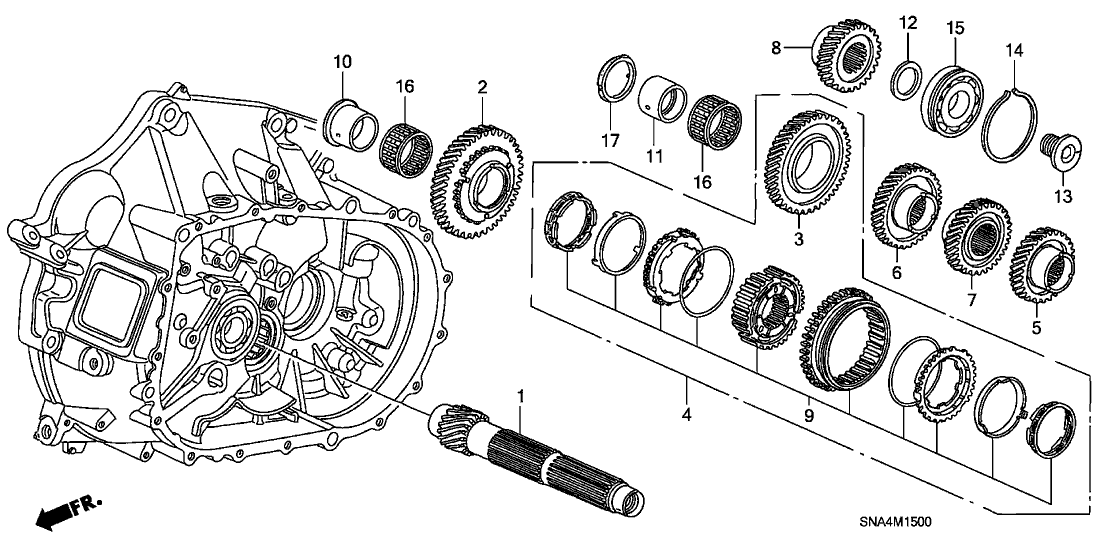 10
16
2
17
11
16
8
12
15
14
13
3
6
7
5
4
9
1
FR.
SNA4M1500