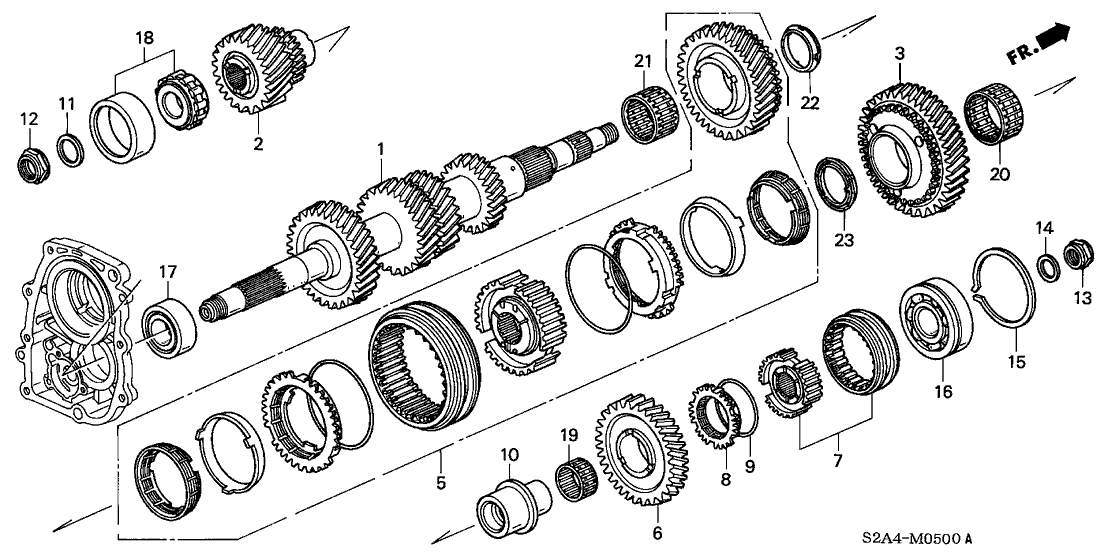 18
12
11
2
1
21
22
3
FR.
20
23
14
13
17
15
16
5
10
19
6
8
9
7
S2A4-M0500 A