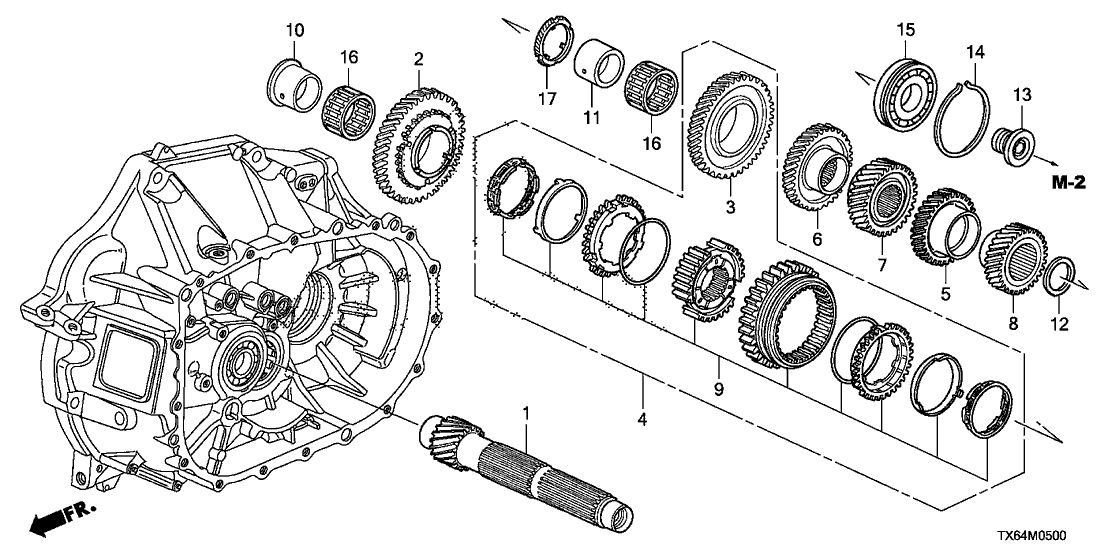 10
16
2
17
11
16
3
15
14
13
M-2
6
7
5
8
12
9
4
1
FR.
TX64M0500